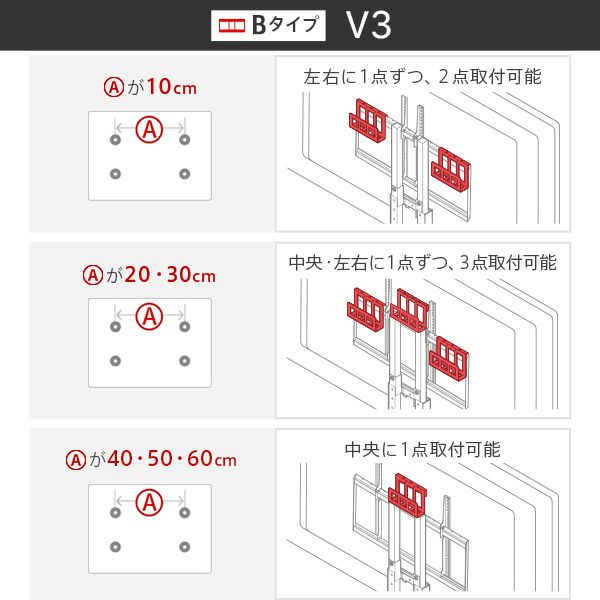 Bタイプ V3

Ⓐが10cm

Ⓐ

左右に1点ずつ、2点取付可能

Ⓐが20・30cm

Ⓐ

中央・左右に1点ずつ、3点取付可能

Ⓐが40・50・60cm

Ⓐ

中央に1点取付可能