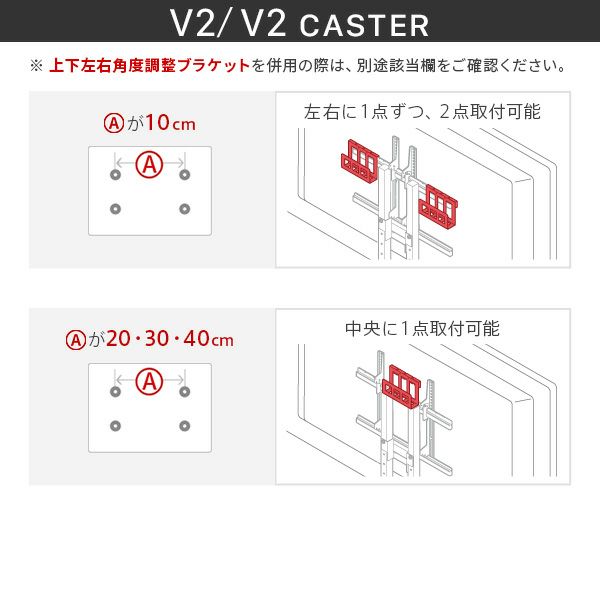 V2/ V2 CASTER

※ 上下左右角度調整ブラケットを併用の際は、別途該当欄をご確認ください。

Ⓐが10cm

Ⓐ

左右に1点ずつ、2点取付可能

Ⓐが20・30・40cm

Ⓐ

中央に1点取付可能