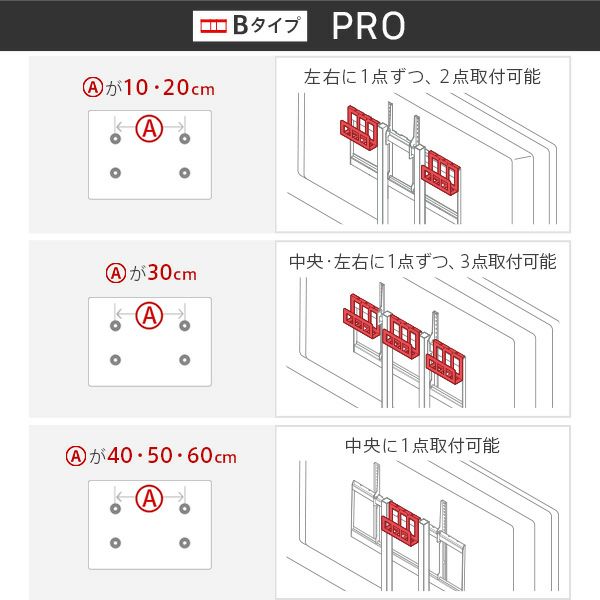 Bタイプ PRO

Ⓐが10・20cm

Ⓐ

左右に1点ずつ、2点取付可能

Ⓐが30cm

Ⓐ

中央・左右に1点ずつ、3点取付可能

Ⓐが40・50・60cm

Ⓐ

中央に1点取付可能