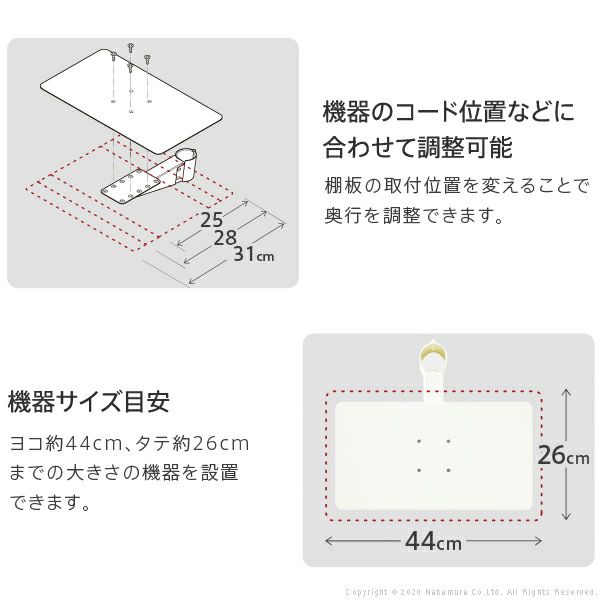 25
28
31cm

機器のコード位置などに合わせて調整可能

棚板の取付位置を変えることで奥行を調整できます。

機器サイズ目安

ヨコ約44cm、タテ約26cmまでの大きさの機器を設置できます。

26cm

44cm

Copyright © 2020 Nakamura Co.Ltd. All Rights Reserved.