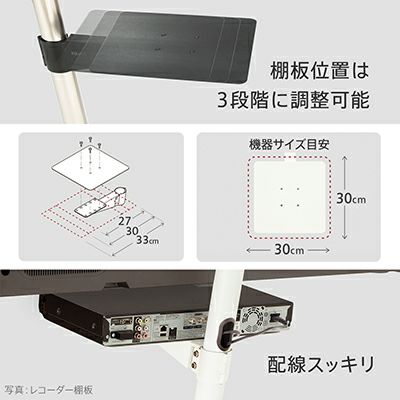 棚板位置は
3段階に調整可能

27
30
33cm

機器サイズ目安

30cm

30cm

配線スッキリ

写真:レコーダー棚板