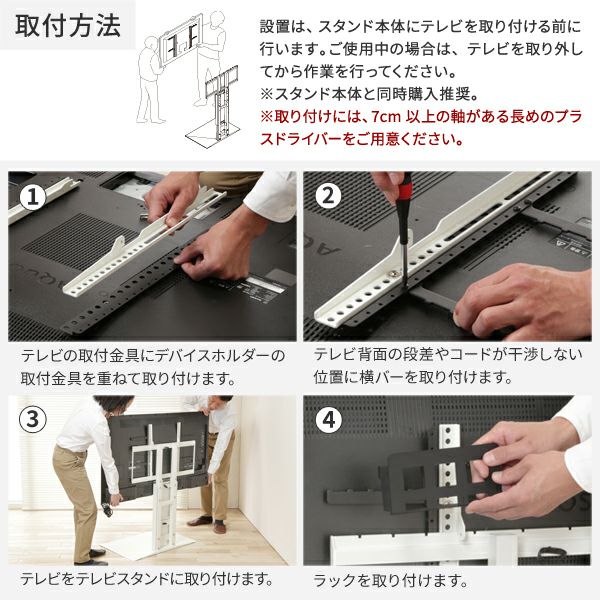 取付方法

設置は、スタンド本体にテレビを取り付ける前に行います。ご使用中の場合は、テレビを取り外してから作業を行ってください。
※スタンド本体と同時購入推奨。
※取り付けには、7cm 以上の軸がある長めのプラスドライバーをご用意ください。

1

テレビの取付金具にデバイスホルダーの取付金具を重ねて取り付けます。

2

テレビ背面の段差やコードが干渉しない位置に横バーを取り付けます。

3

テレビをテレビスタンドに取り付けます。

4

ラックを取り付けます。