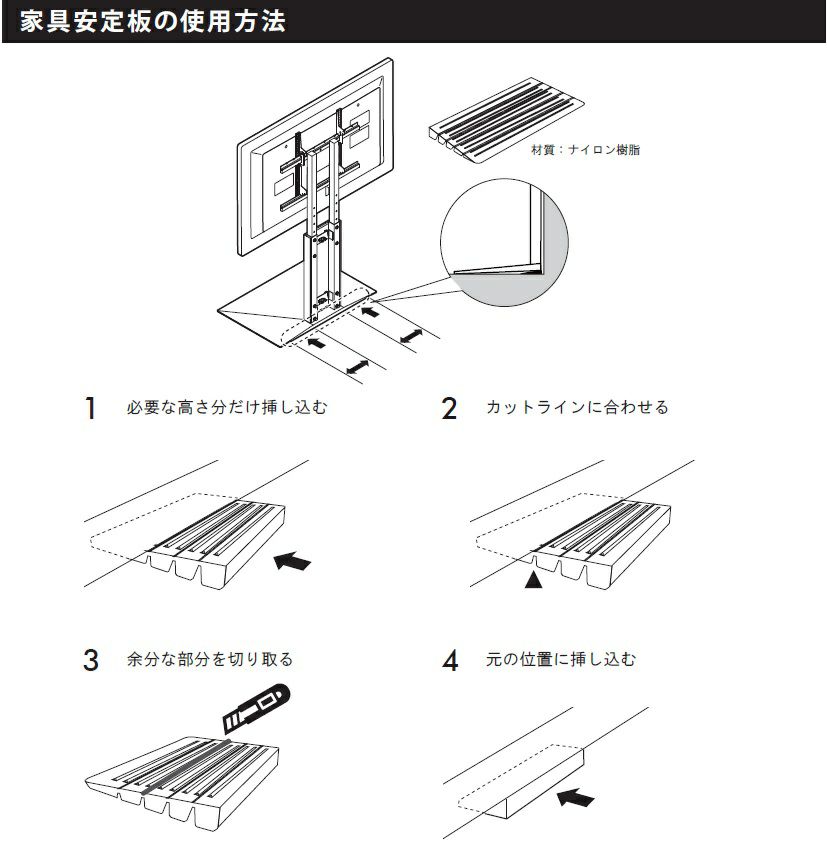 家具安定板の使用方法

材質：ナイロン樹脂

1 必要な高さ分だけ挿し込む

2 カットラインに合わせる

3 余分な部分を切り取る

4 元の位置に挿し込む