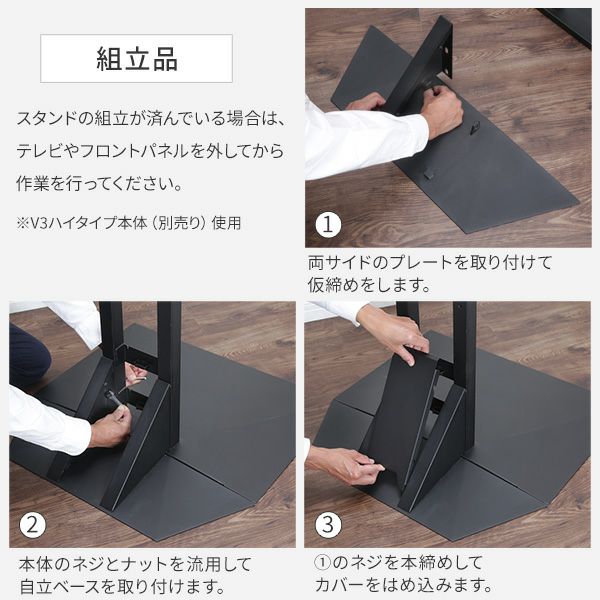 組立品

スタンドの組立が済んでいる場合は、テレビやフロントパネルを外してから作業を行ってください。

※V3ハイタイプ本体（別売り）使用

1

両サイドのプレートを取り付けて仮締めをします。

2

本体のネジとナットを流用して自立ベースを取り付けます。

3

①のネジを本締めしてカバーをはめ込みます。