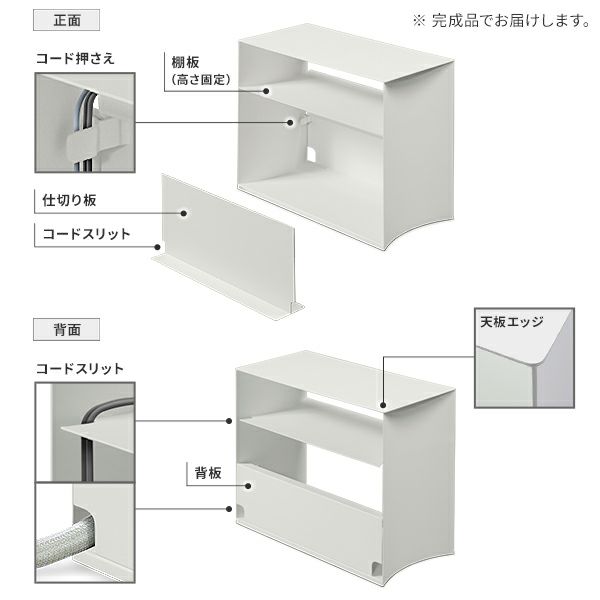 正面

※ 完成品でお届けします。

コード押さえ

棚板
（高さ固定）

仕切り板

コードスリット

背面

天板エッジ

コードスリット

背板