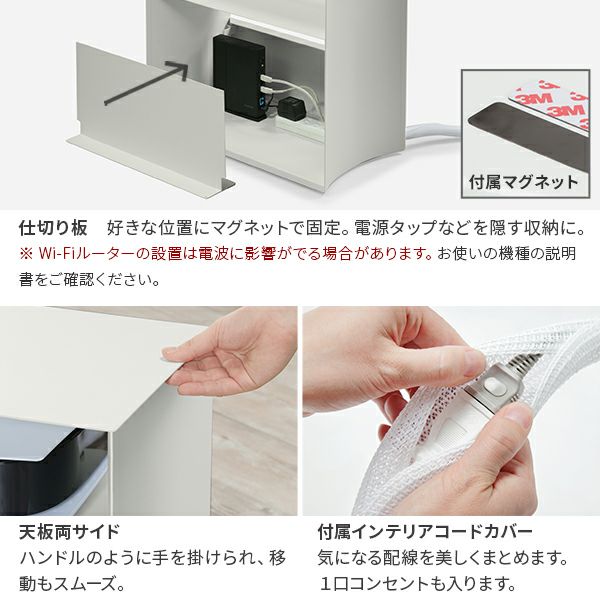 3M 3M

付属マグネット

仕切り板　好きな位置にマグネットで固定。電源タップなどを隠す収納に。
※ Wi-Fiルーターの設置は電波に影響がでる場合があります。お使いの機種の説明書をご確認ください。

天板両サイド
ハンドルのように手を掛けられ、移動もスムーズ。

付属インテリアコードカバー
気になる配線を美しくまとめます。
1口コンセントも入ります。