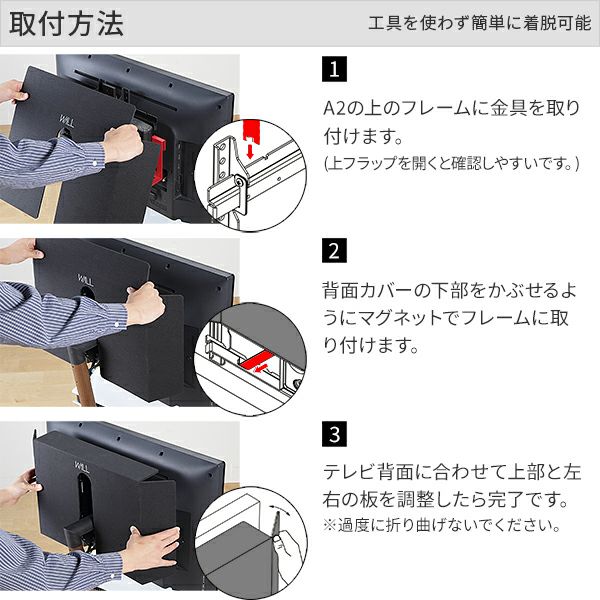 取付方法

工具を使わず簡単に着脱可能

WALL

1

A2の上のフレームに金具を取り付けます。
(上フラップを開くと確認しやすいです。)

WALL

2

背面カバーの下部をかぶせるようにマグネットでフレームに取り付けます。

WALL

3

テレビ背面に合わせて上部と左右の板を調整したら完了です。
※過度に折り曲げないでください。