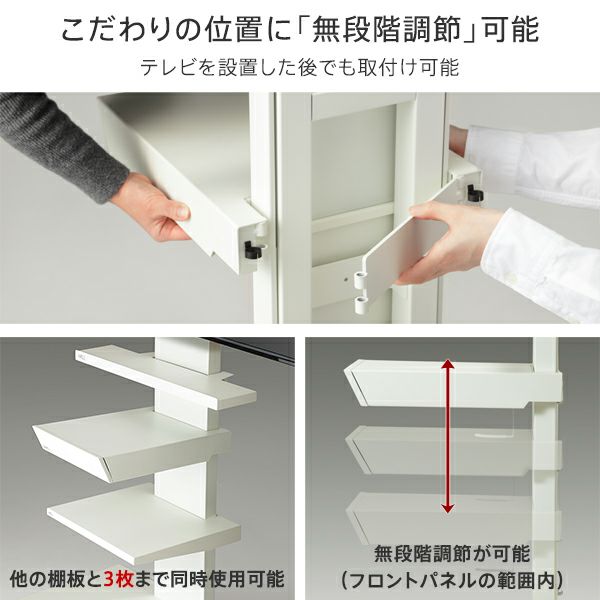 こだわりの位置に「無段階調節」可能

テレビを設置した後でも取付け可能

他の棚板と3枚まで同時使用可能

無段階調節が可能
(フロントパネルの範囲内)