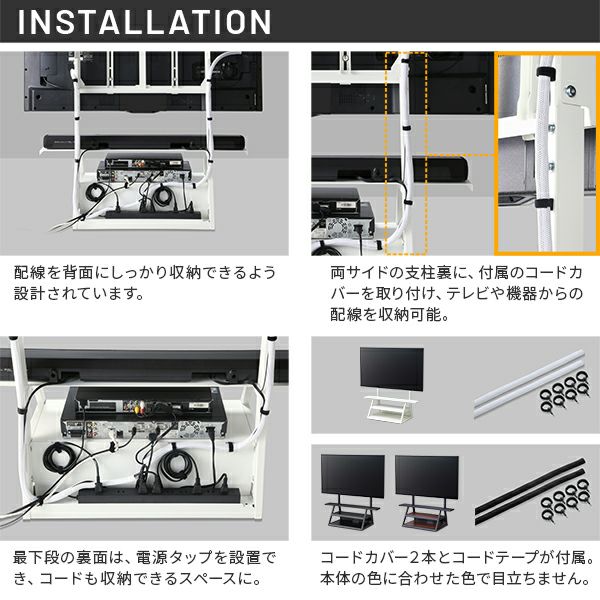 INSTALLATION

配線を背面にしっかり収納できるよう設計されています。

両サイドの支柱裏に、付属のコードカバーを取り付け、テレビや機器からの配線を収納可能。

最下段の裏面は、電源タップを設置でき、コードも収納できるスペースに。

コードカバー2本とコードテープが付属。本体の色に合わせた色で目立ちません。