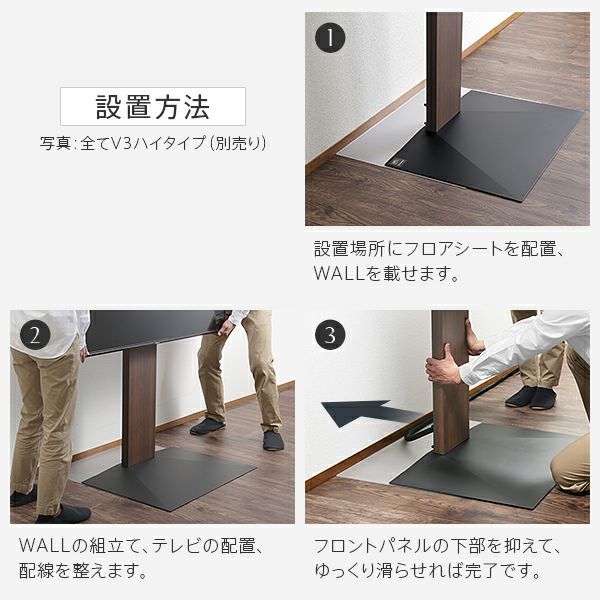 設置方法

写真：全てV3ハイタイプ（別売り）

1

設置場所にフロアシートを配置、WALLを載せます。

2

WALLの組立て、テレビの配置、配線を整えます。

3

フロントパネルの下部を抑えて、ゆっくり滑らせれば完了です。