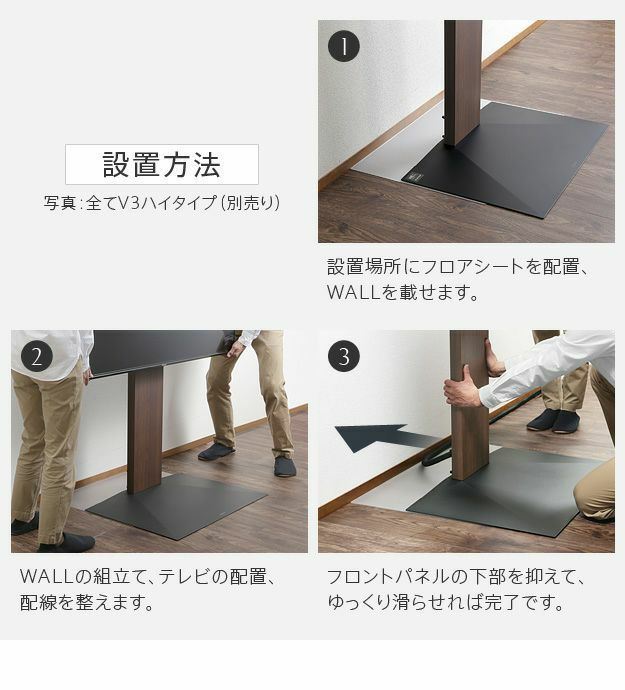 設置方法

写真：全てV3ハイタイプ（別売り）

1

設置場所にフロアシートを配置、WALLを載せます。

2

WALLの組立て、テレビの配置、配線を整えます。

3

フロントパネルの下部を抑えて、ゆっくり滑らせれば完了です。