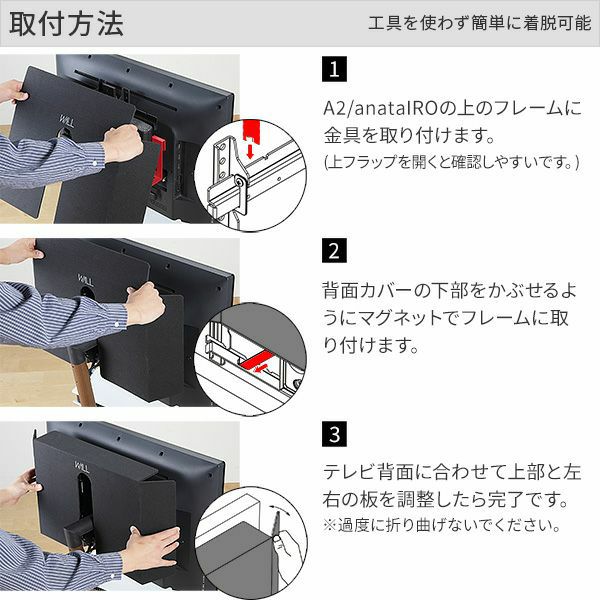 取付方法

工具を使わず簡単に着脱可能

WALL

1

A2/anataIROの上のフレームに金具を取り付けます。
(上フラップを開くと確認しやすいです。)

WALL

2

背面カバーの下部をかぶせるようにマグネットでフレームに取り付けます。

WALL

3

テレビ背面に合わせて上部と左右の板を調整したら完了です。
※過度に折り曲げないでください。