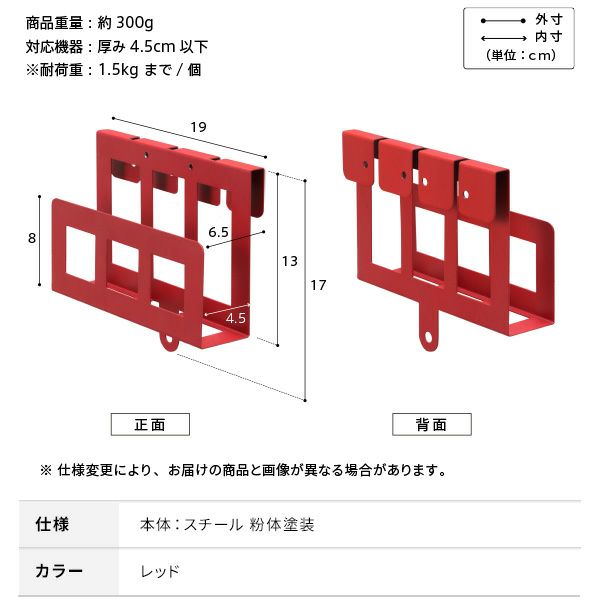 商品重量：約 300g
対応機器：厚み 4.5cm 以下
※耐荷重：1.5kg まで / 個

外寸
内寸
（単位：cm）

19
8
6.5
13
17
4.5

正面

背面

※ 仕様変更により、お届けの商品と画像が異なる場合があります。

| 仕様 | 本体：スチール 粉体塗装 |
|---|---|
| カラー | レッド |