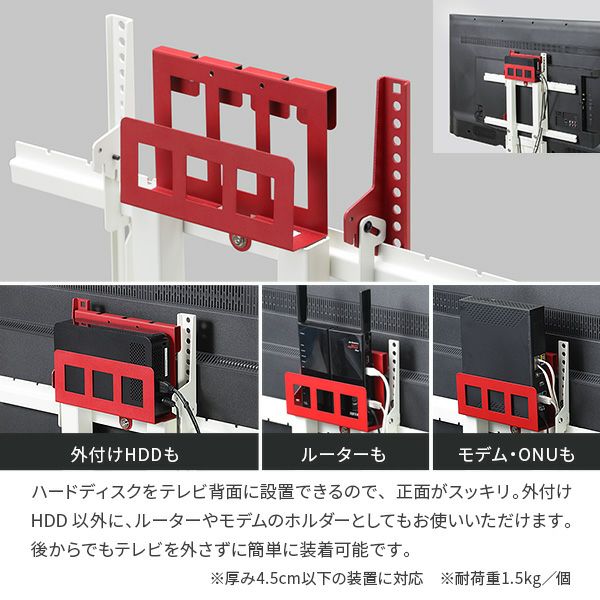 外付けHDDも

ルーターも

モデム・ONUも

ハードディスクをテレビ背面に設置できるので、正面がスッキリ。外付けHDD 以外に、ルーターやモデムのホルダーとしてもお使いいただけます。後からでもテレビを外さずに簡単に装着可能です。

※厚み4.5cm以下の装置に対応　※耐荷重1.5kg／個