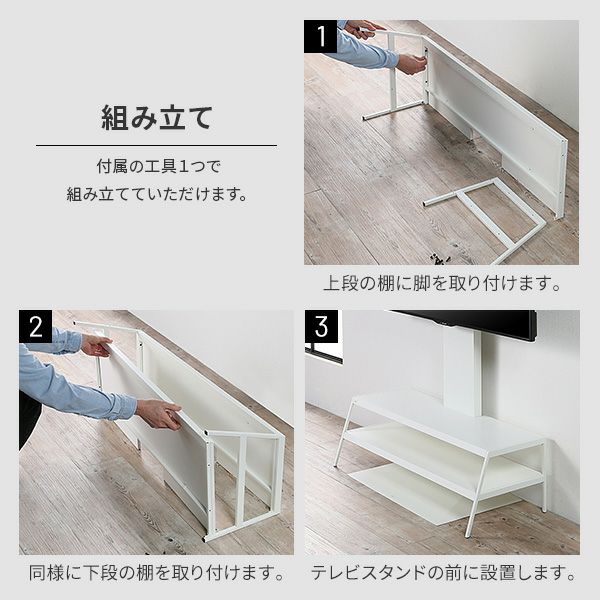 組み立て

付属の工具1つで
組み立てていただけます。

1

上段の棚に脚を取り付けます。

2

同様に下段の棚を取り付けます。

3

テレビスタンドの前に設置します。